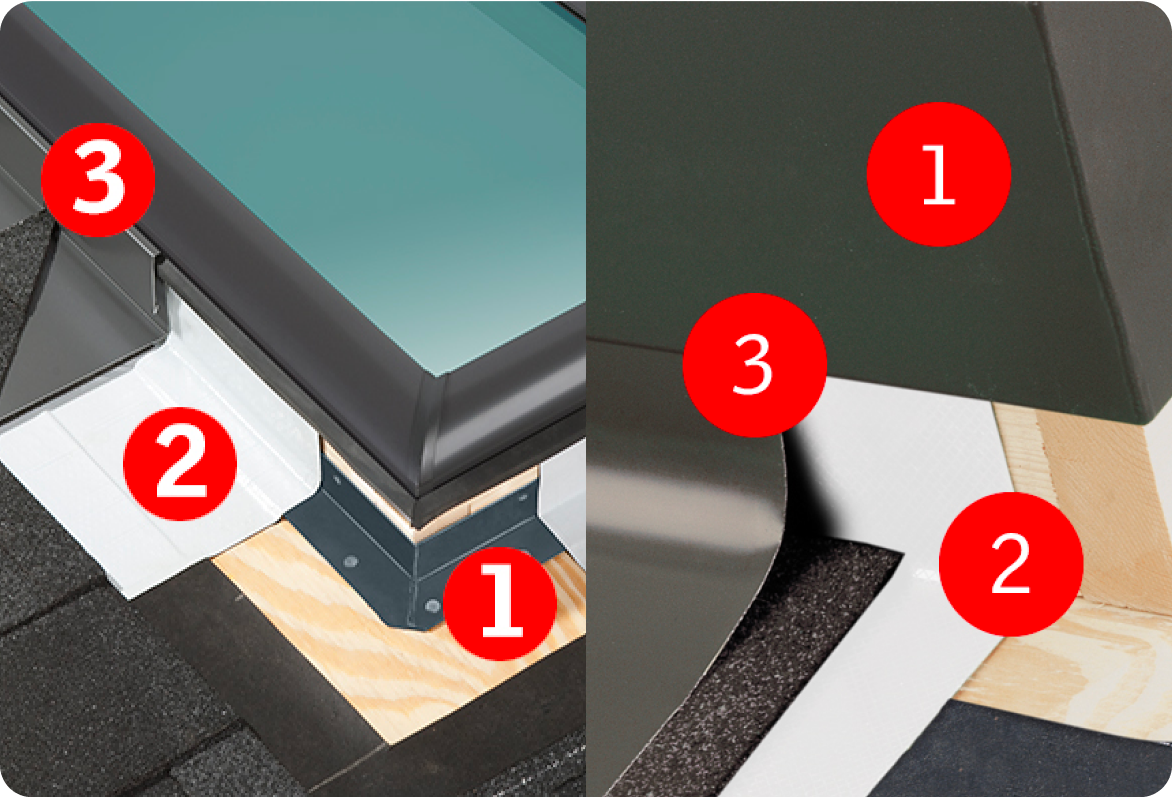 3
2
1
1
3
2